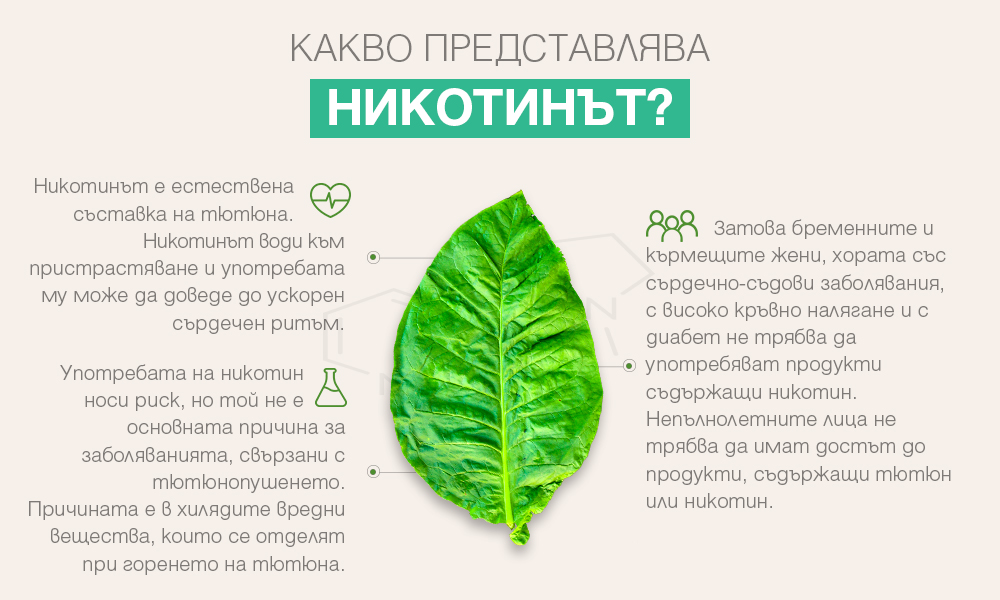 КАКВО ПРЕДСТАВЛЯВА
НИКОТИНЪТ?

Никотинът е естествена съставка на тютюна. Никотинът води към пристрастяване и употребата му може да доведе до ускорен сърдечен ритъм.

Употребата на никотин носи риск, но той не е основната причина за заболяванията, свързани с тютюнопушенето. Причината е в хилядите вредни вещества, които се отделят при горенето на тютюна.

Затова бременните и кърмещите жени, хората със сърдечно-съдови заболявания, с високо кръвно налягане и с диабет не трябва да употребяват продукти съдържащи никотин. Непълнолетните лица не трябва да имат достъп до продукти, съдържащи тютюн или никотин.